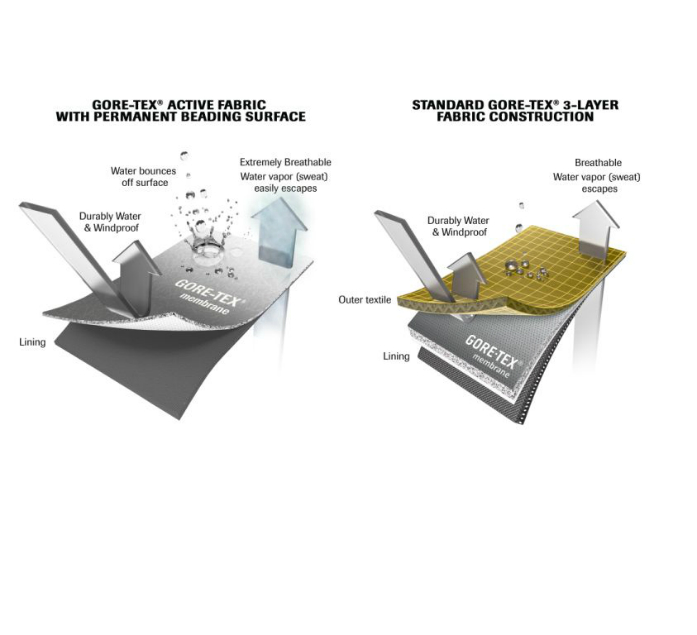 GORE-TEX® ACTIVE FABRIC
WITH PERMANENT BEADING SURFACE

Water bounces off surface

Extremely Breathable
Water vapor (sweat) easily escapes

Durably Water & Windproof

GORE-TEX® membrane

Lining

STANDARD GORE-TEX® 3-LAYER
FABRIC CONSTRUCTION

Breathable
Water vapor (sweat) escapes

Durably Water & Windproof

Outer textile

GORE-TEX® membrane

Lining